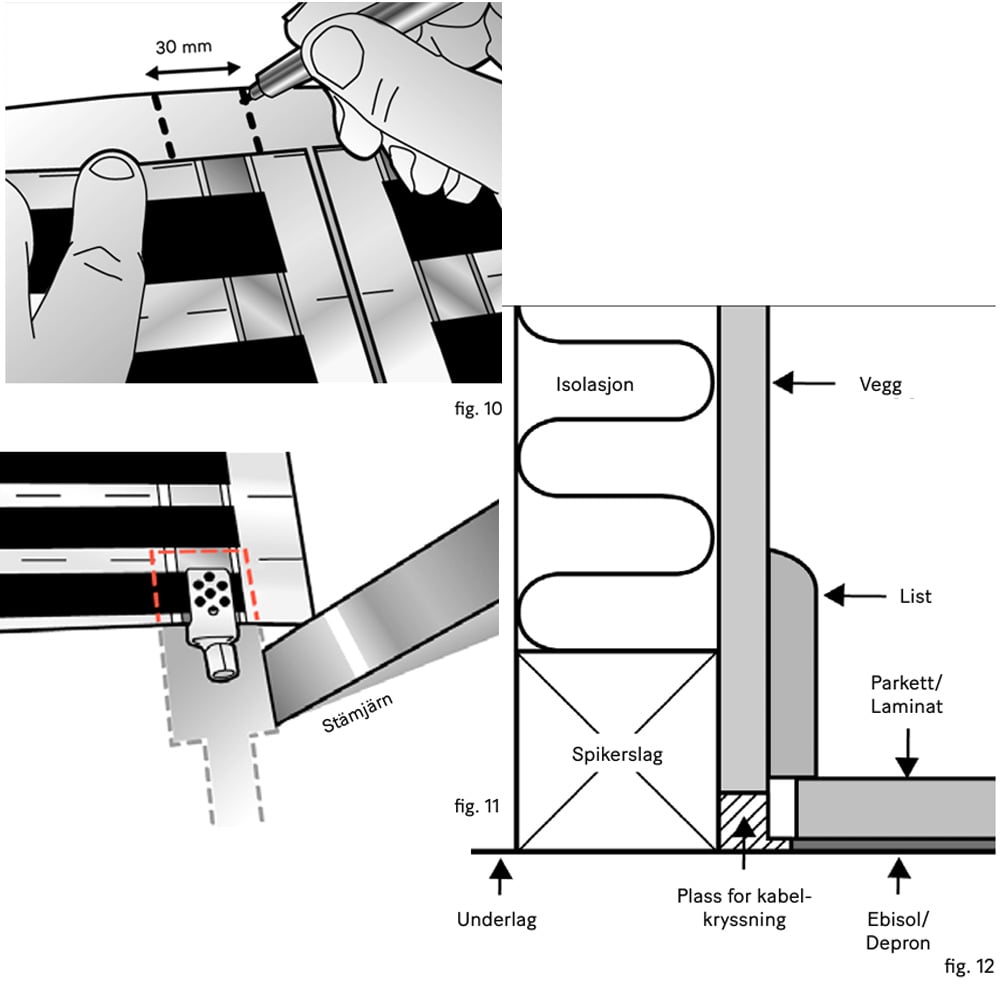 30 mm

fig. 10

Stämjärn

fig. 11

Isolasjon

Vegg

List

Parkett/
Laminat

Spikerslag

Underlag

Plass for kabelkryssning

Ebisol/
Depron

fig. 12