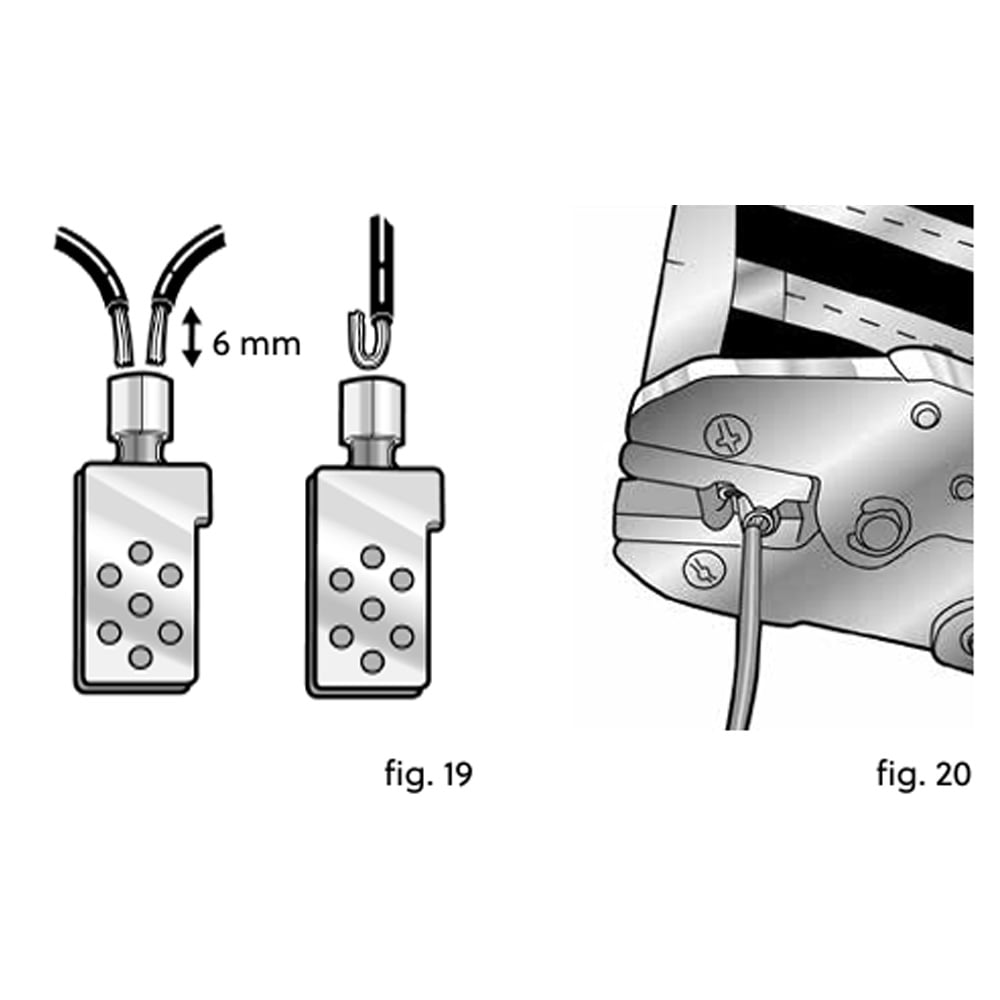 6 mm

fig. 19

fig. 20