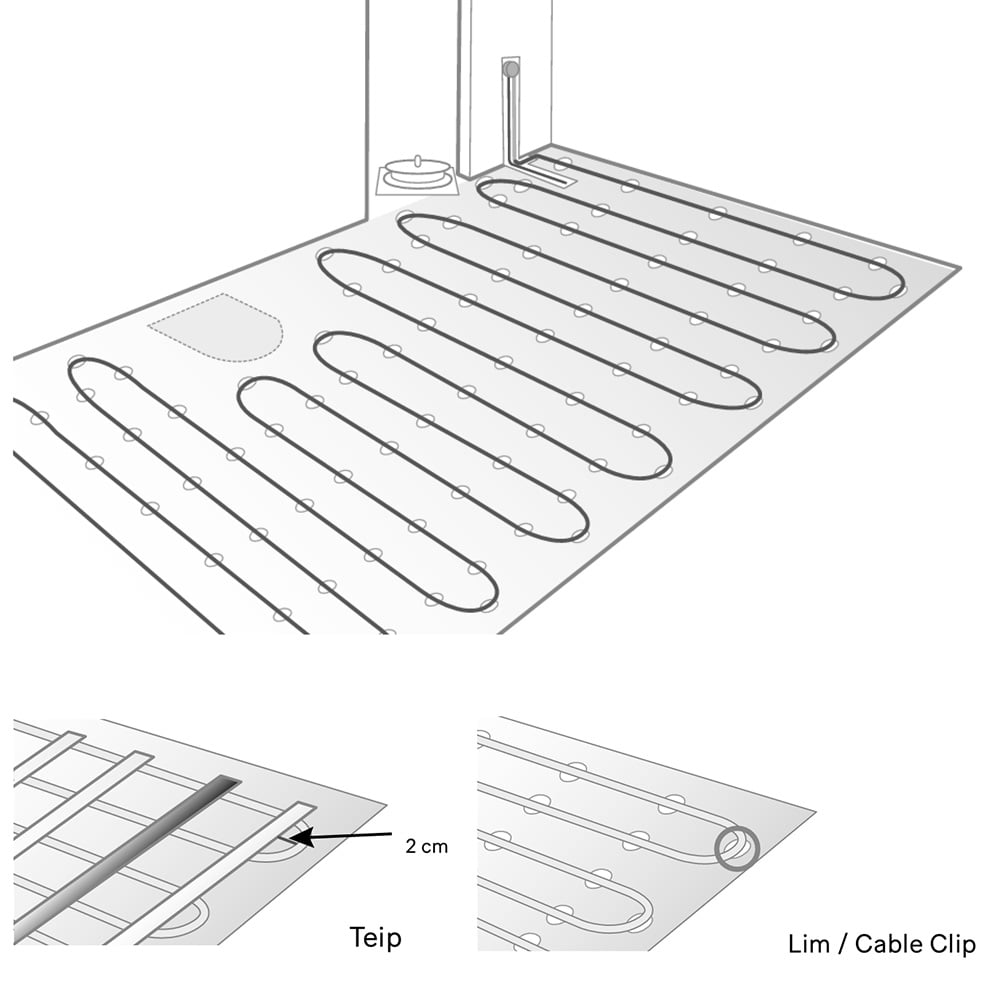 2 cm

Teip

Lim / Cable Clip