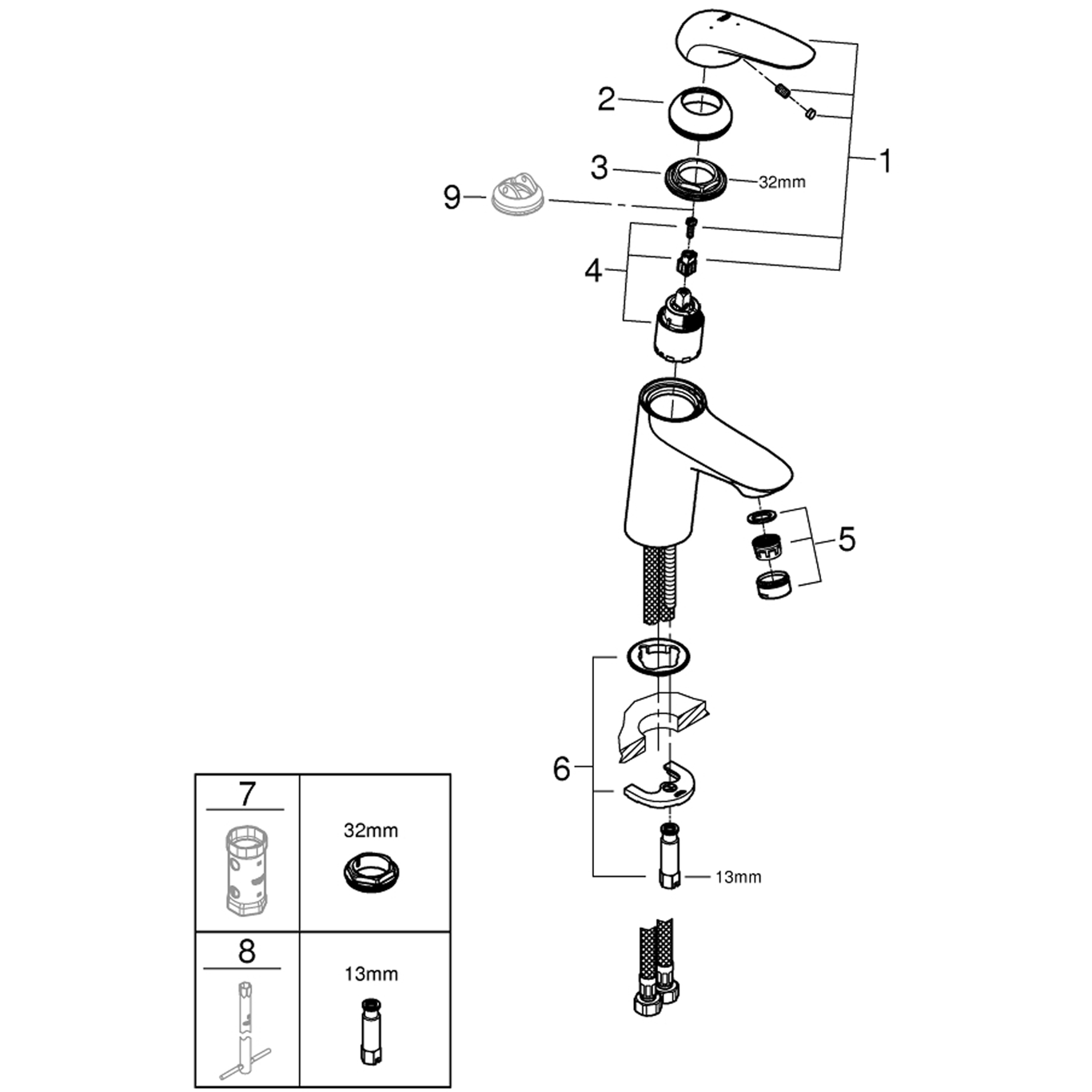 2
1
3
32mm
9
4
5
6
13mm

| 7 | 32mm |
|---|---|
| 8 | 13mm |