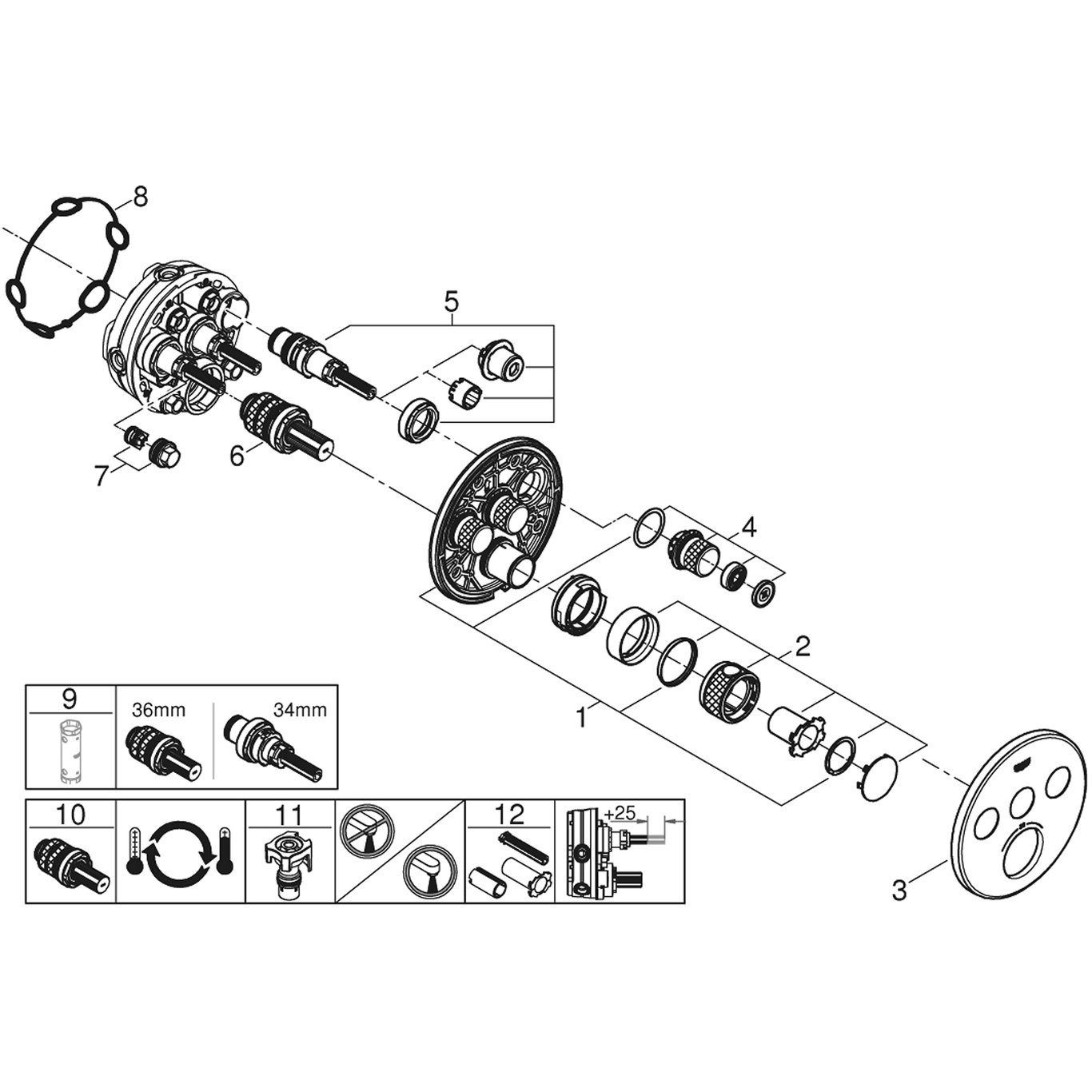 8

5

7

6

4

2

1

3

9

36mm

34mm

10

11

12

+25