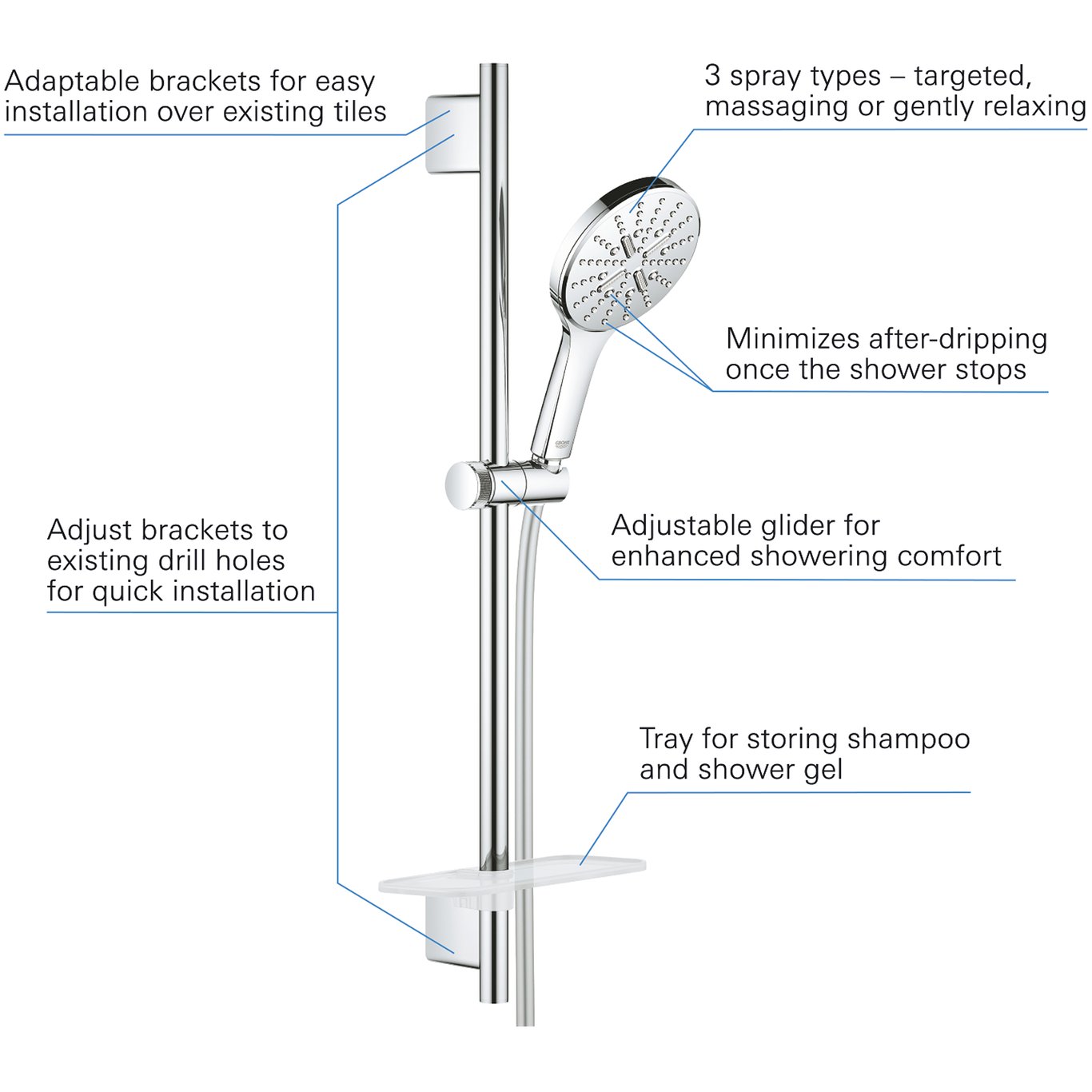 Adaptable brackets for easy installation over existing tiles

3 spray types – targeted, massaging or gently relaxing

Minimizes after-dripping once the shower stops

GROHE

Adjust brackets to existing drill holes for quick installation

Adjustable glider for enhanced showering comfort

Tray for storing shampoo and shower gel