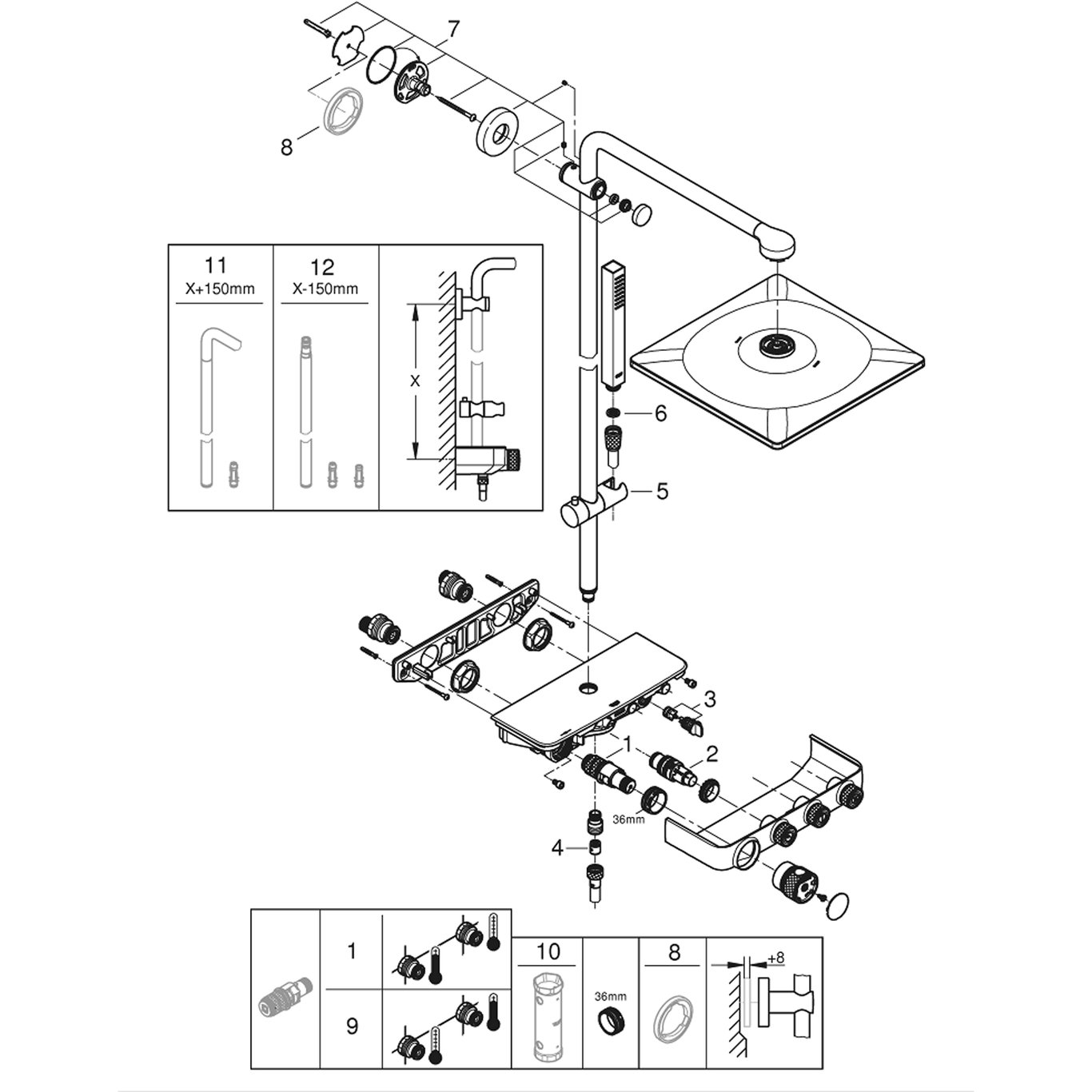 7
8
11
X+150mm
12
X-150mm
X
6
5
3
1
2
36mm
4
1
9
10
36mm
8
+8