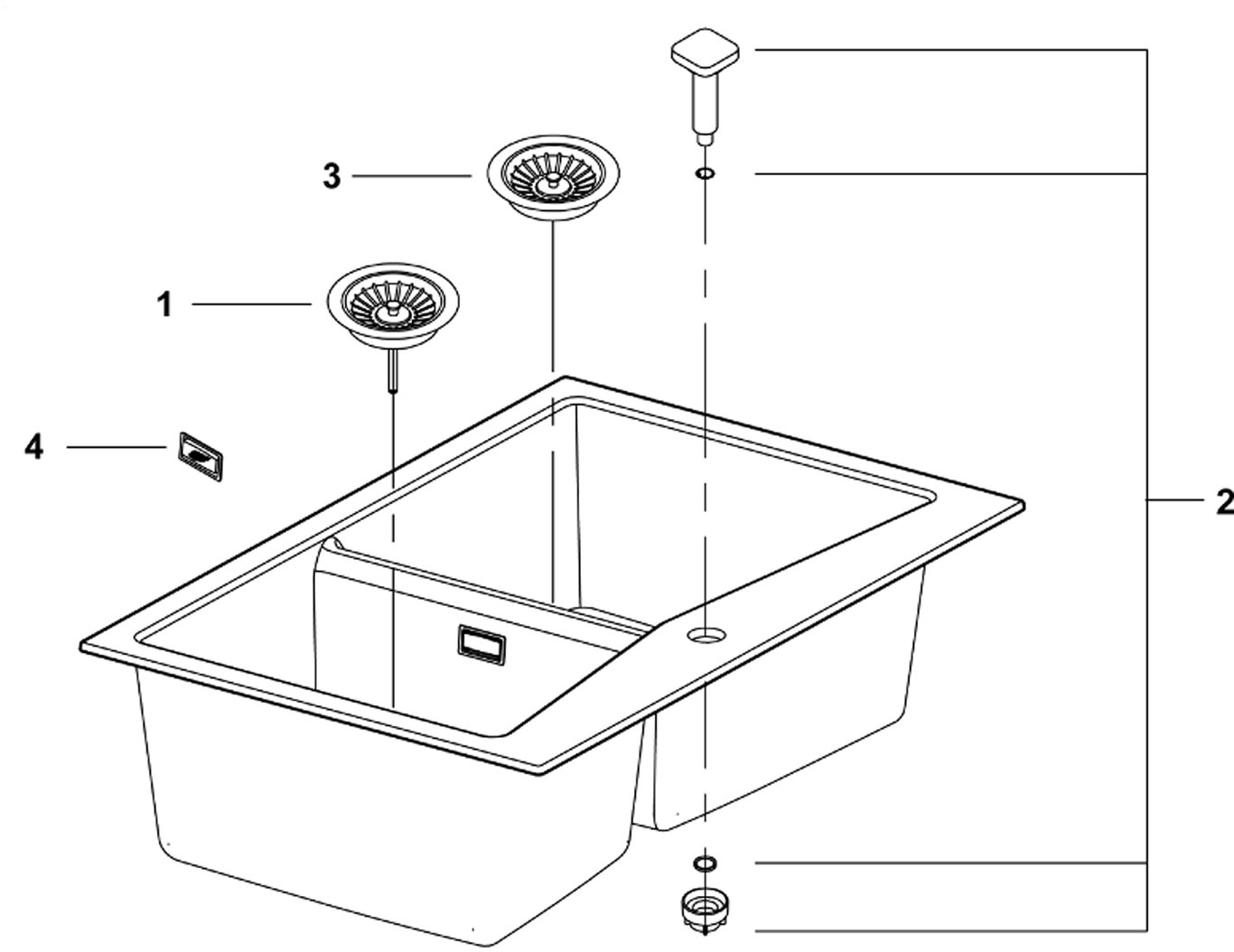 3
1
4
2