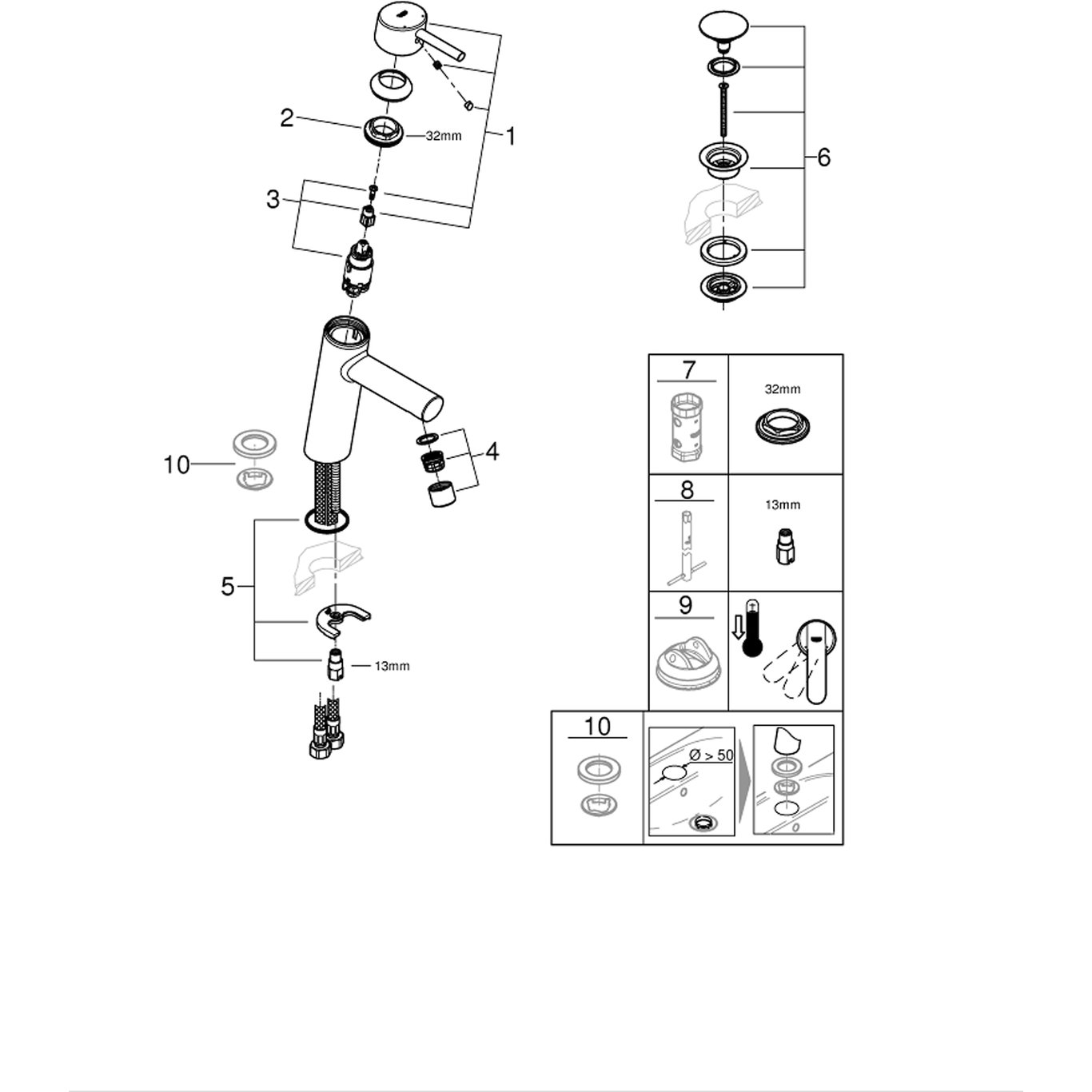 1
2
32mm
3
4
10
5
13mm
6
7
32mm
8
13mm
9
10
Ø > 50