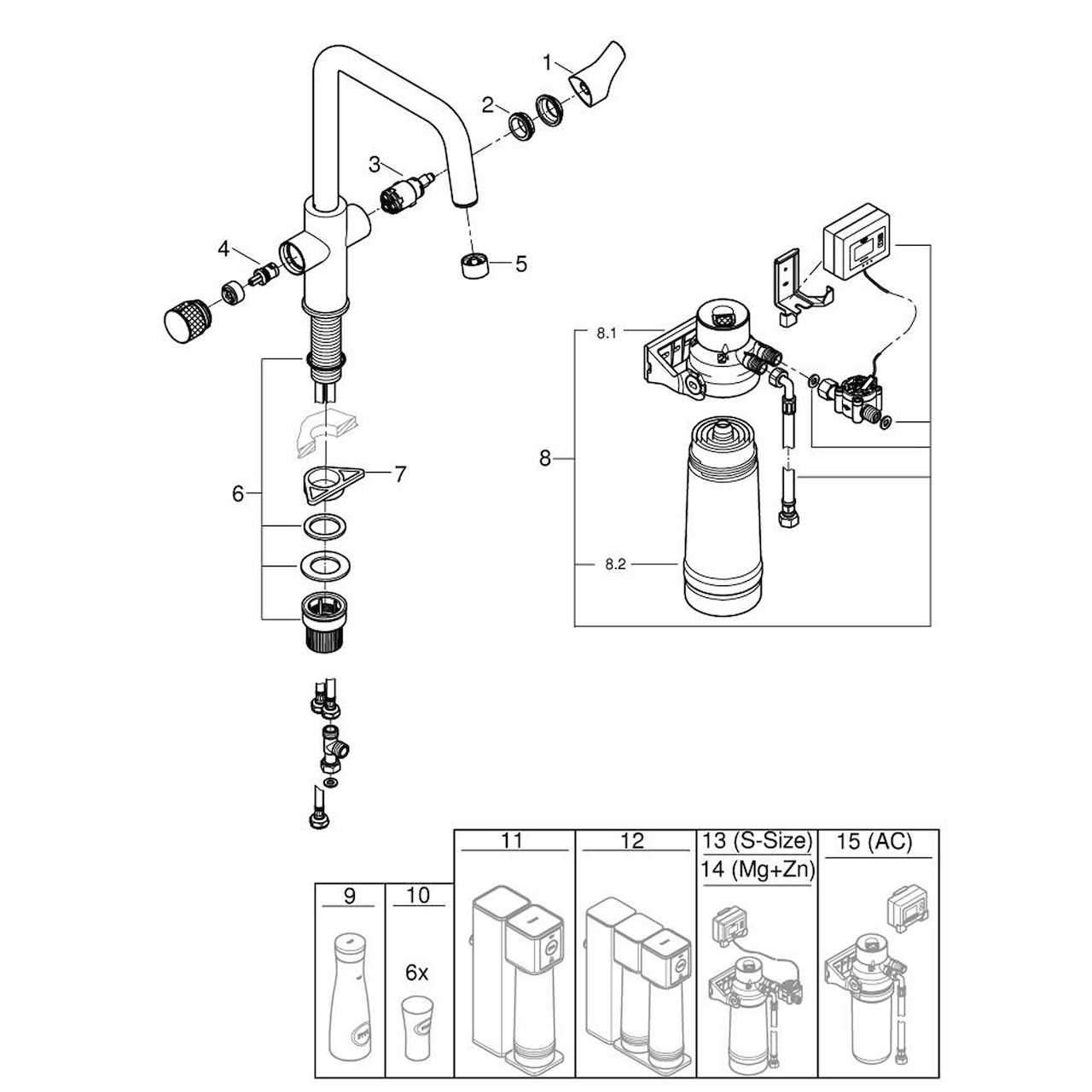 1
2
3
4
5
6
7
8
8.1
8.2

9
10
6x
11
12
13 (S-Size)
14 (Mg+Zn)
15 (AC)