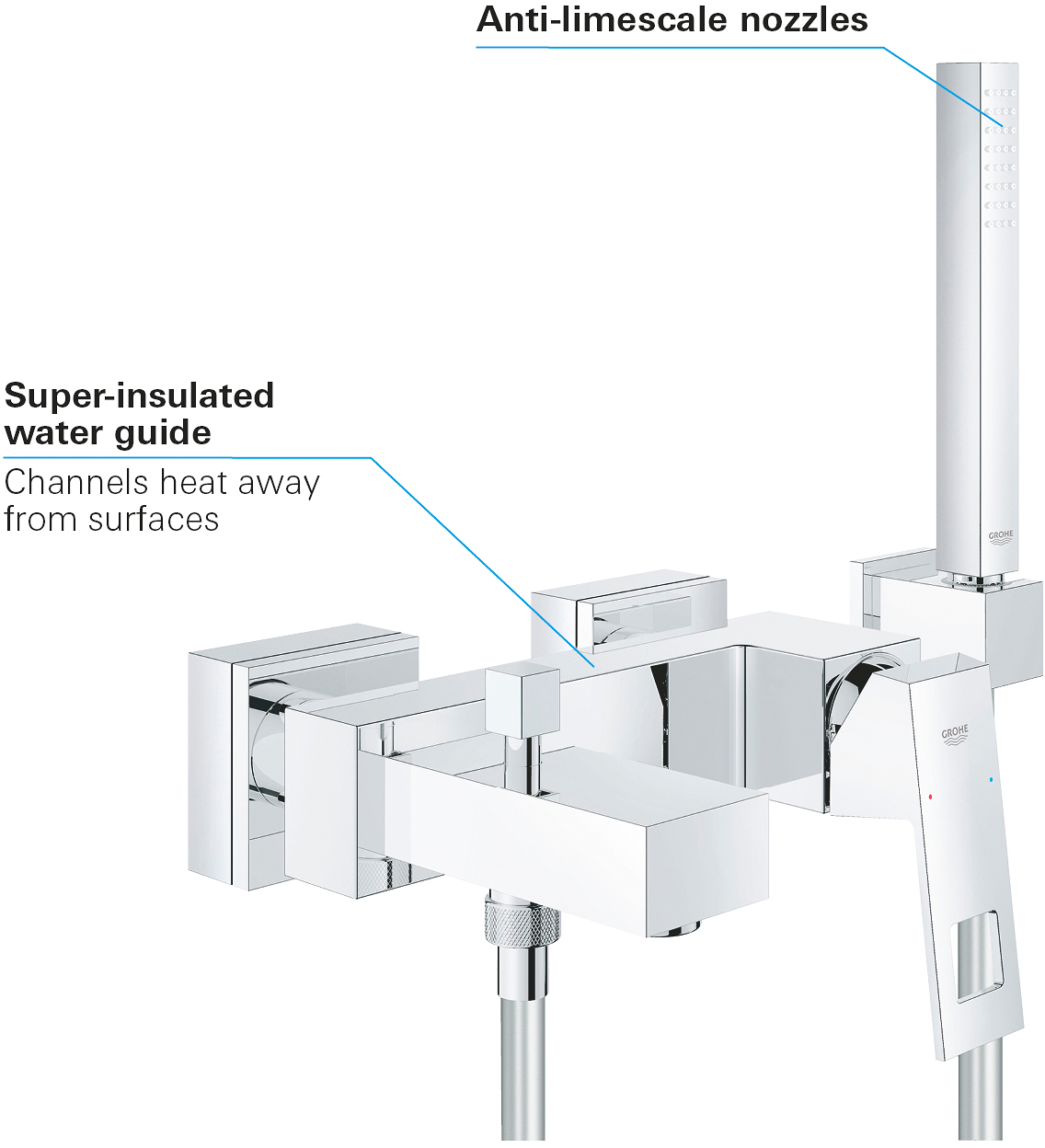 Anti-limescale nozzles

Super-insulated water guide

Channels heat away from surfaces

GROHE

GROHE