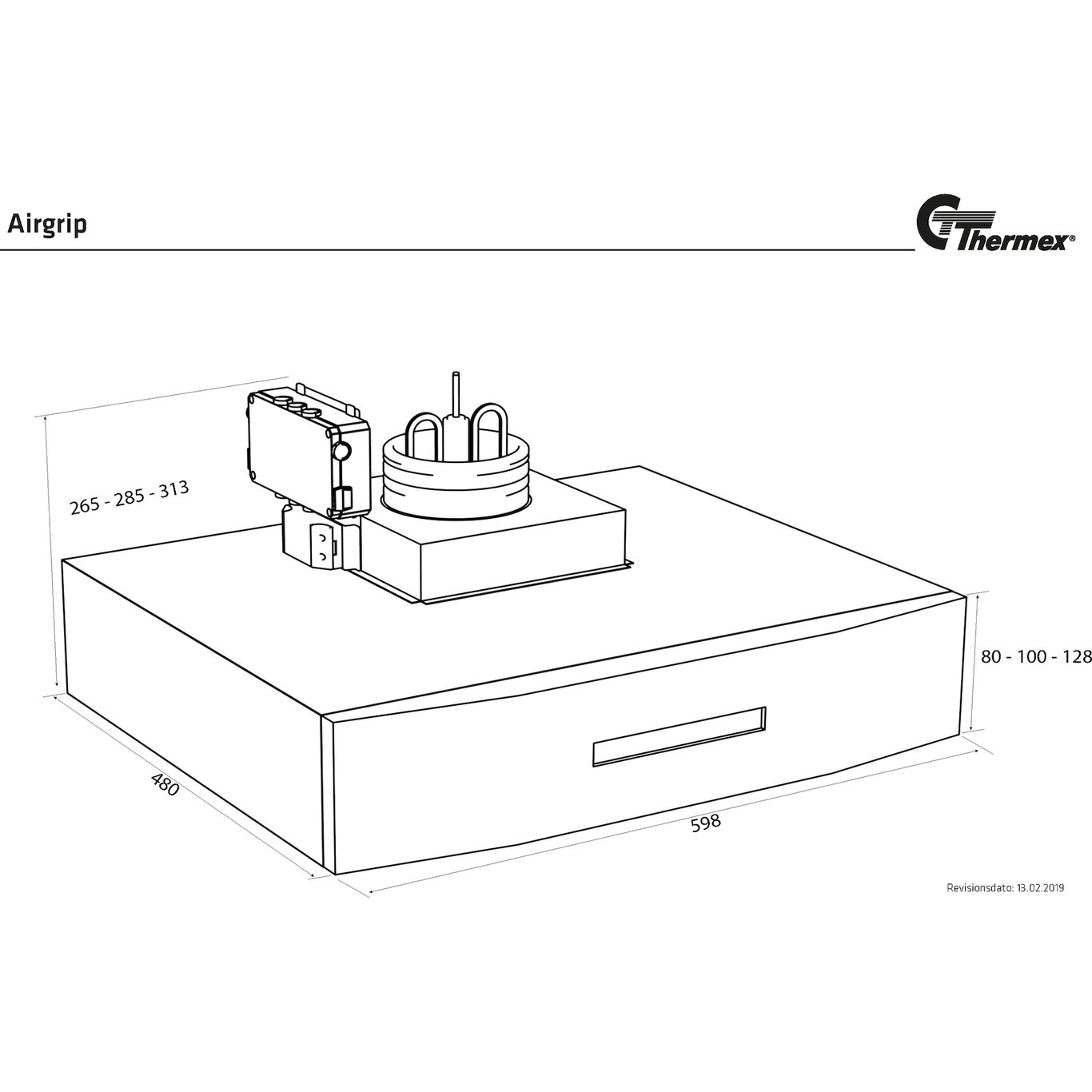 Airgrip

Thermex®

265 - 285 - 313

80 - 100 - 128

480

598

Revisionsdato: 13.02.2019