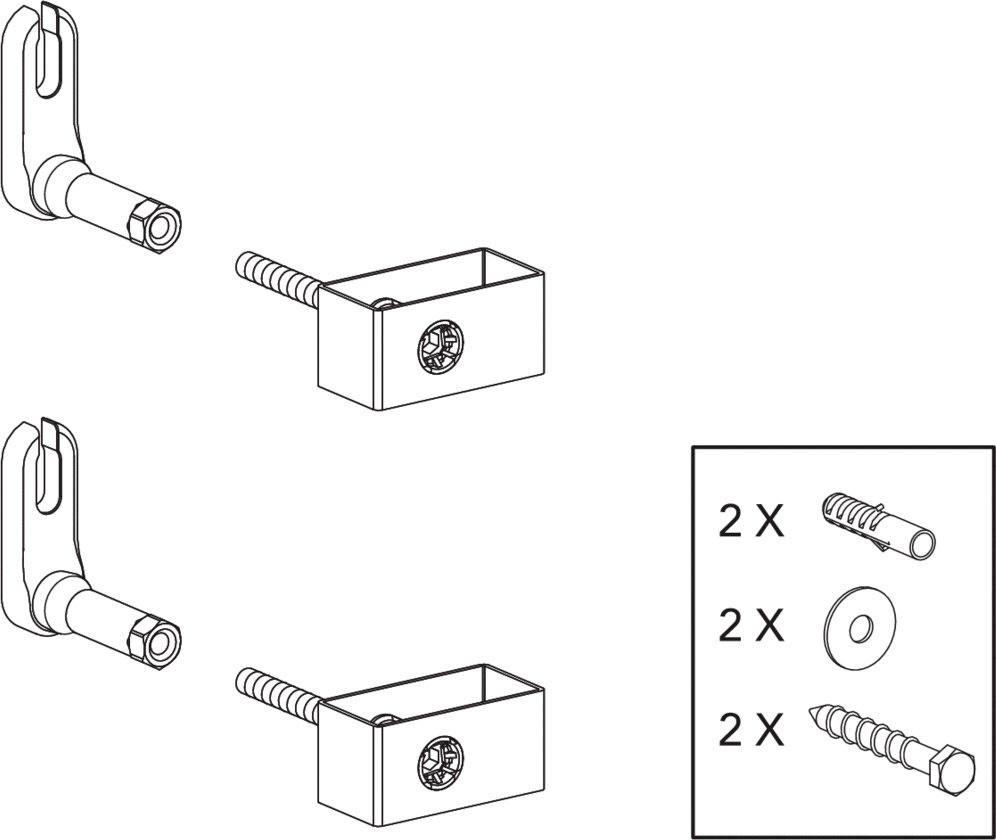 2 X
2 X
2 X