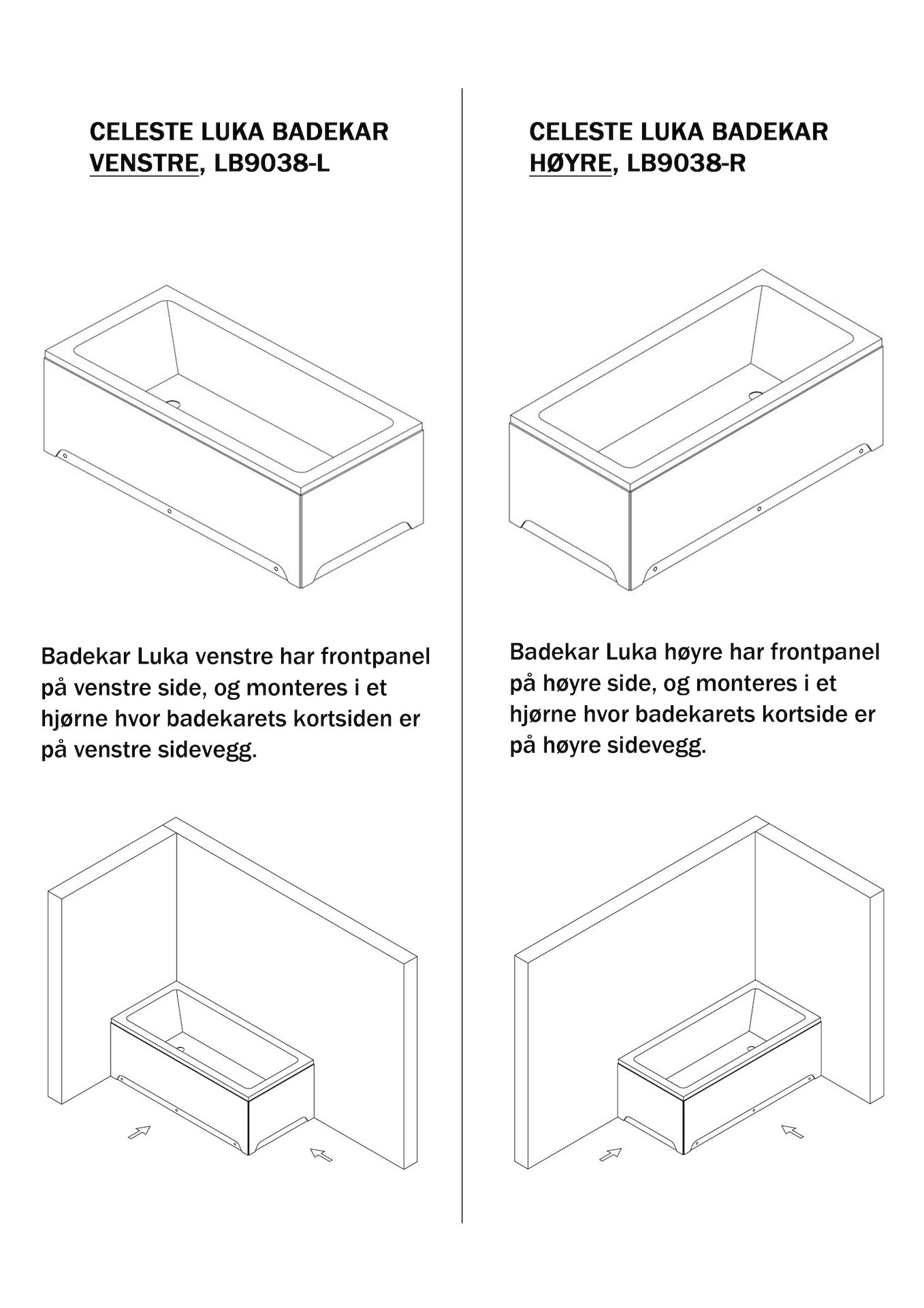 CELESTE LUKA BADEKAR
VENSTRE, LB9038-L

Badekar Luka venstre har frontpanel på venstre side, og monteres i et hjørne hvor badekarets kortsiden er på venstre sidevegg.

CELESTE LUKA BADEKAR
HØYRE, LB9038-R

Badekar Luka høyre har frontpanel på høyre side, og monteres i et hjørne hvor badekarets kortside er på høyre sidevegg.