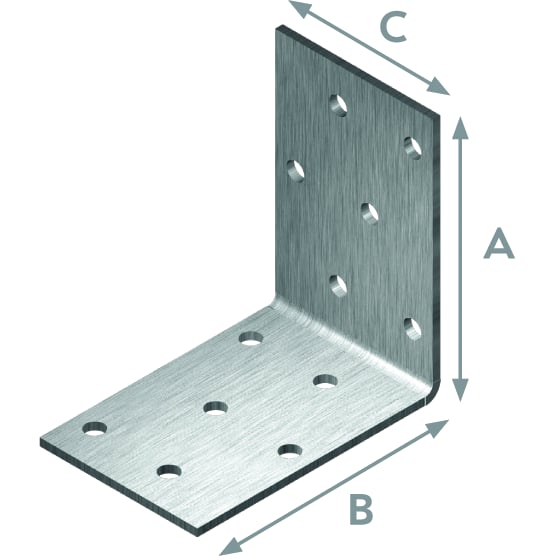 C
A
B